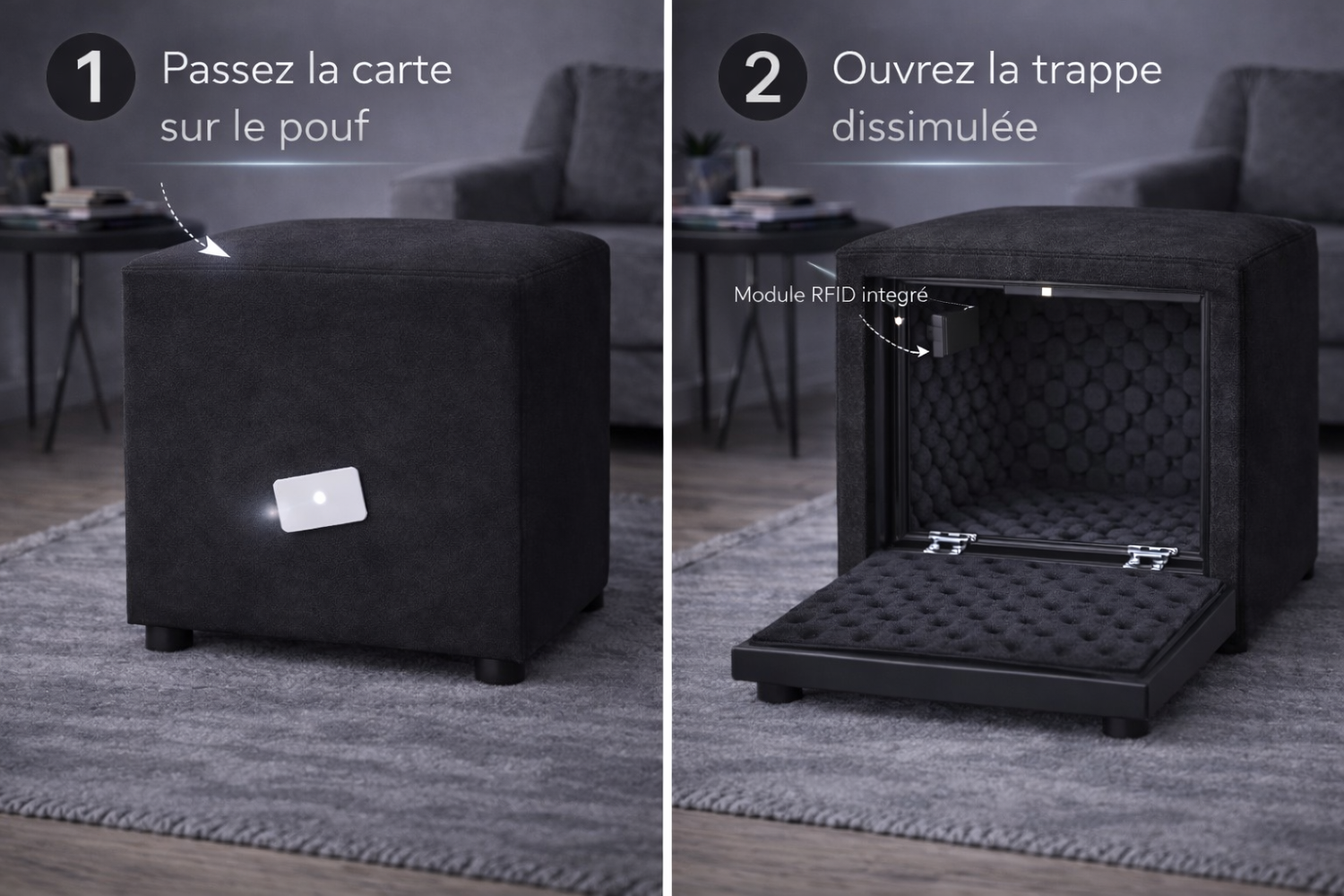 1 Passez la carte sur le pouf

2 Ouvrez la trappe dissimulée

Module RFID integré